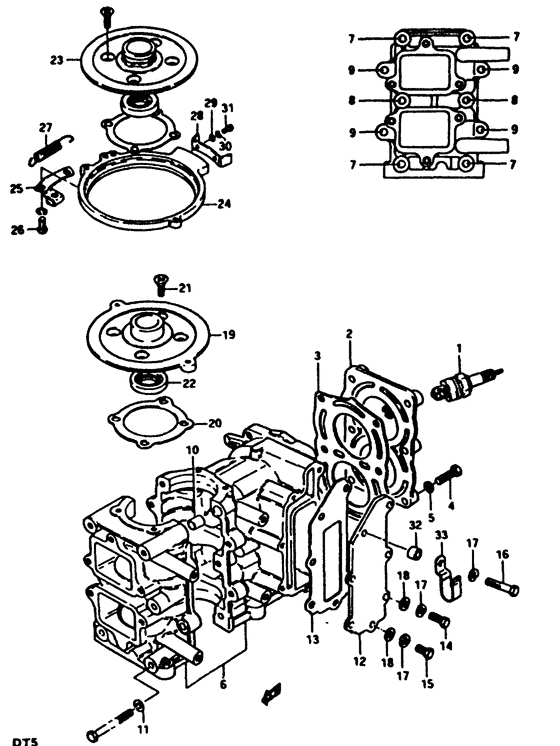 23
27
28
29
31
30
25
24
26
7
7
9
9
8
8
9
9
7
7
21
19
22
20
2
3
1
10
4
5
32
33
17
16
18
17
14
13
12
18
17
15
6
11
DT5