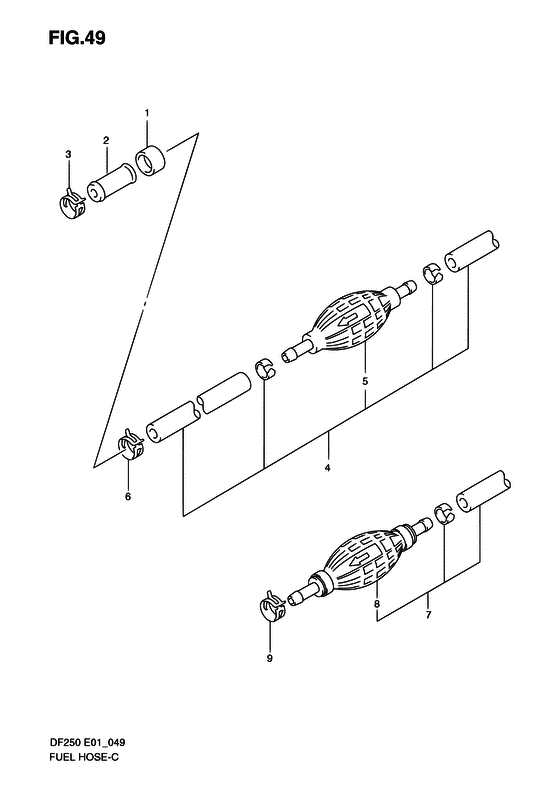 FIG.49

1
2
3
5
4
6
8
7
9

DF250 E01_049
FUEL HOSE-C