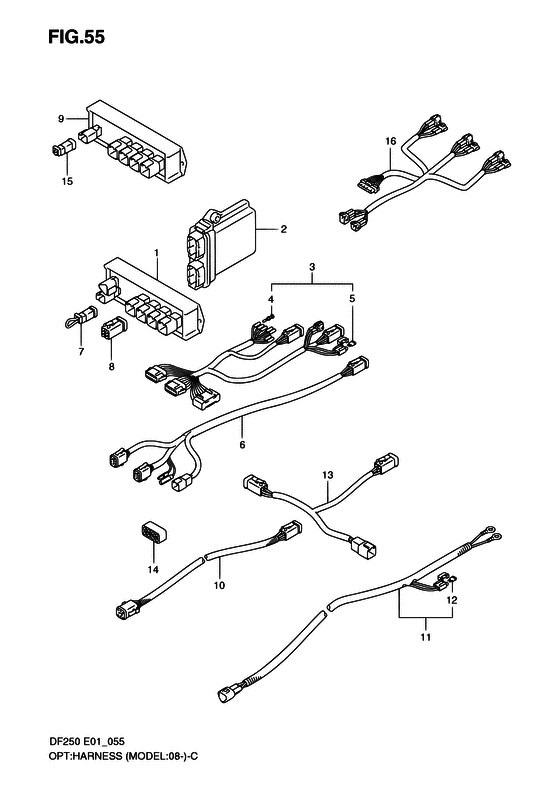 FIG.55

9

15

16

2

1

3

4

5

7

8

6

13

14

10

12

11

DF250 E01_055
OPT:HARNESS (MODEL:08-)-C