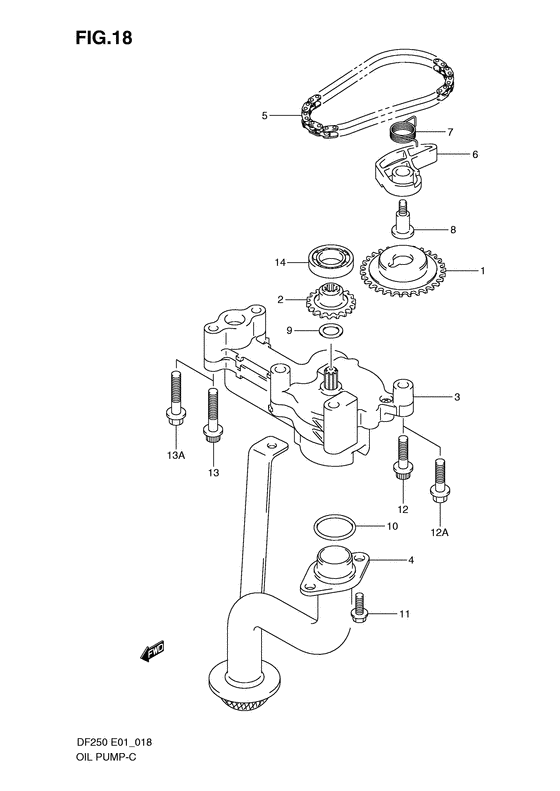 FIG.18

5
7
6
8
14
1
2
9
3
13A
13
12
12A
10
4
11
FWD

DF250 E01_018
OIL PUMP-C