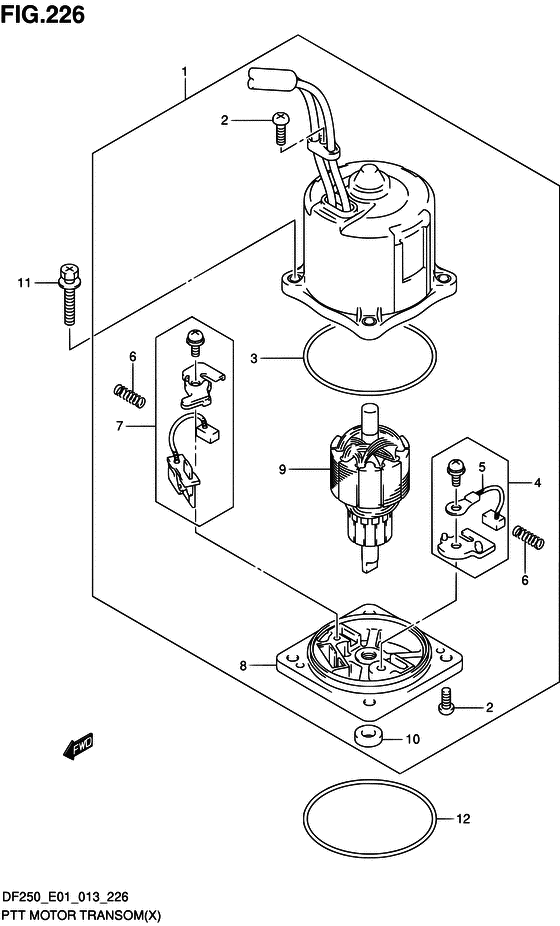 FIG.226

1
2
11
3
6
7
9
5
4
6
8
2
10
FWD
12

DF250_E01_013_226
PTT MOTOR TRANSOM(X)