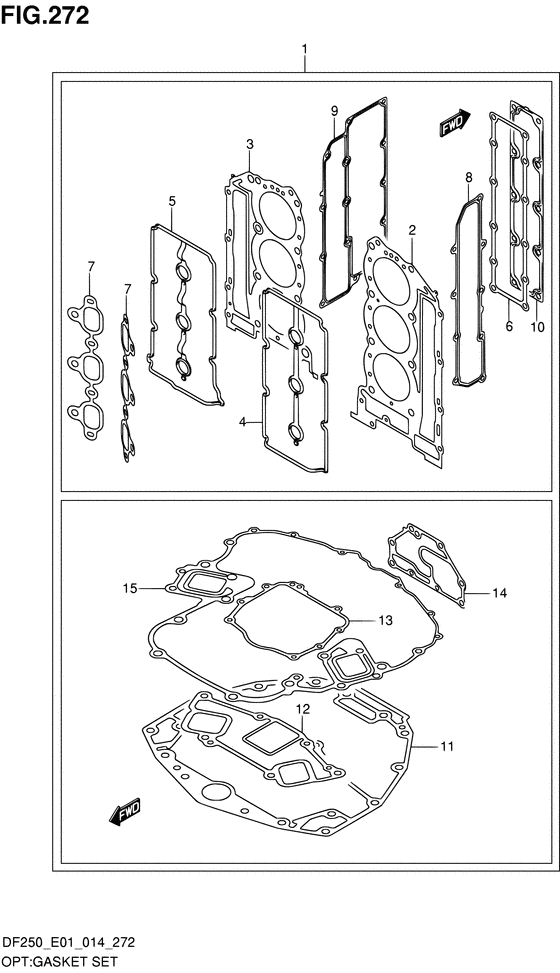 FIG.272

1

9

FWD

3

8

5

2

7

7

6

10

4

15

14

13

12

11

FWD

DF250_E01_014_272
OPT:GASKET SET