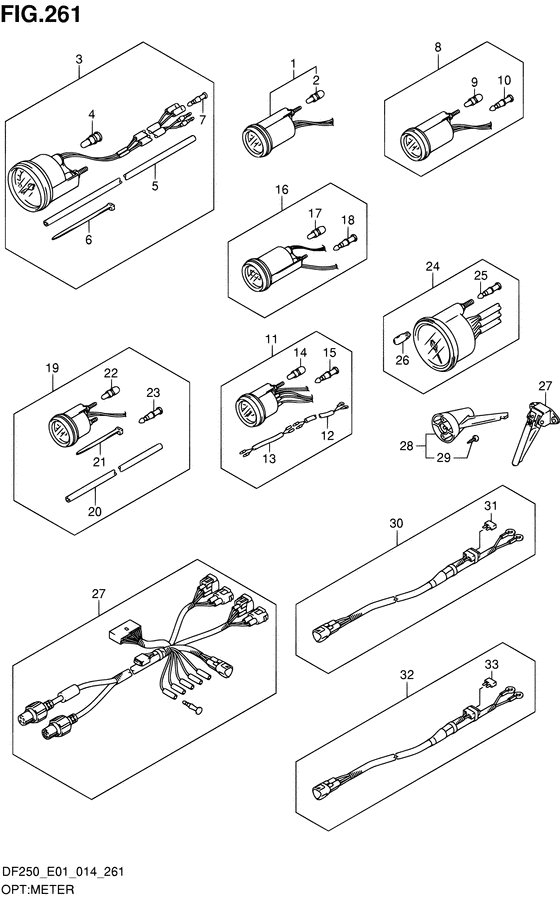 FIG.261

3
4
7
5
6

1
2

8
9
10

16
17
18

24
25
26

19
22
23
21
20

11
14
15
12
13

27
28
29

30
31

27

32
33

DF250_E01_014_261
OPT:METER