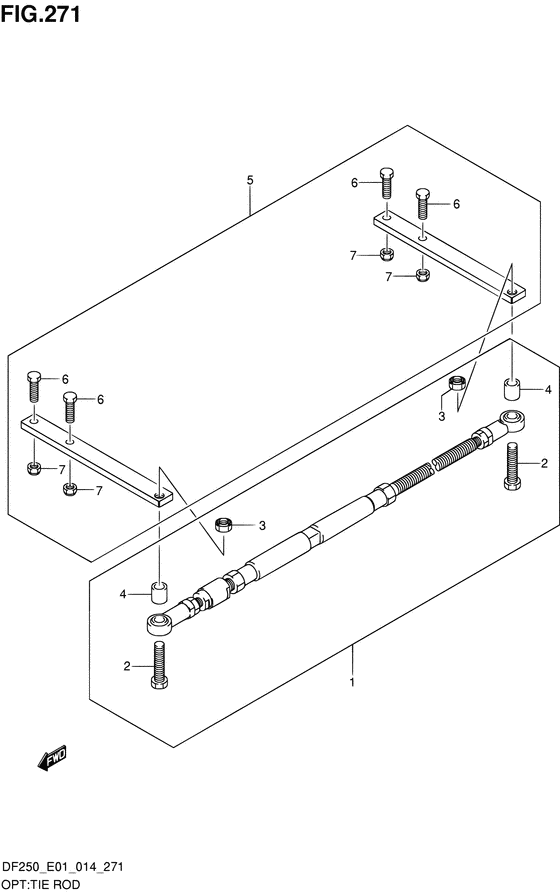 FIG.271

5

6
6
7
7

6
6
7
7

3
4
2

3
4
2
1

FWD

DF250_E01_014_271
OPT:TIE ROD