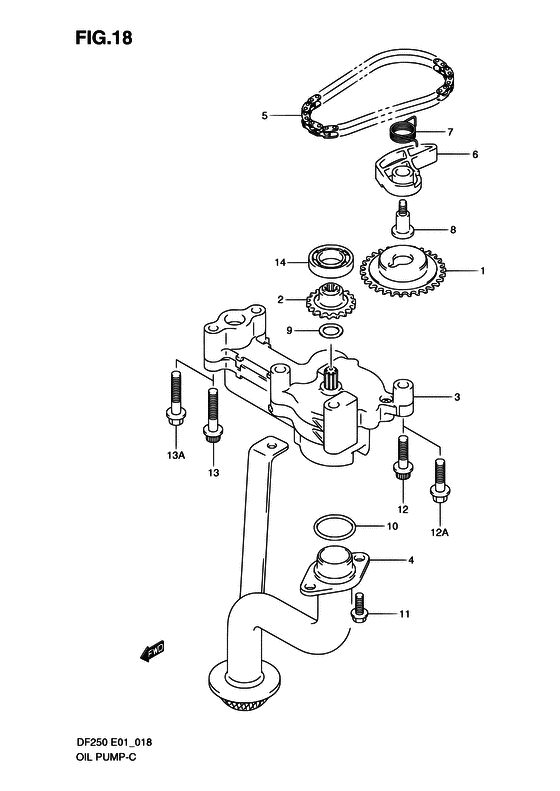 FIG.18

5
7
6
8
14
1
2
9
3
13A
13
12
12A
10
4
11
FWD

DF250 E01_018
OIL PUMP-C