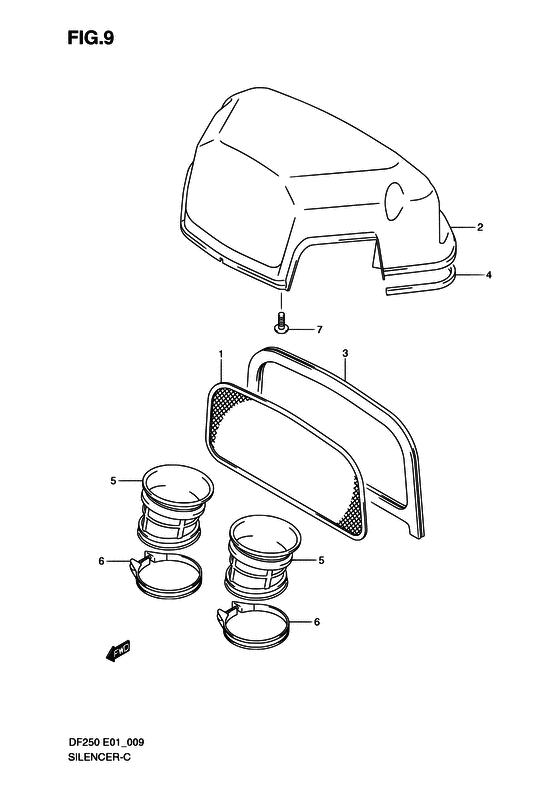 FIG.9

2

4

7

1

3

5

5

6

6

FWD

DF250 E01_009
SILENCER-C