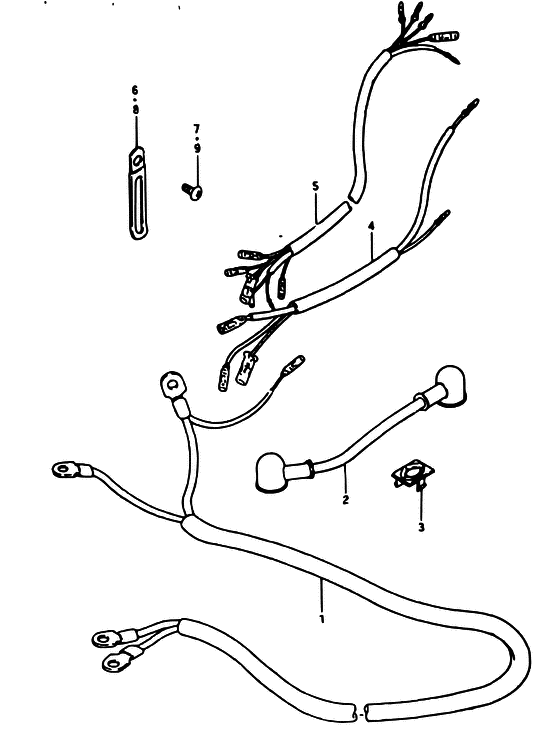 6
8
7
9
5
4
2
3
1