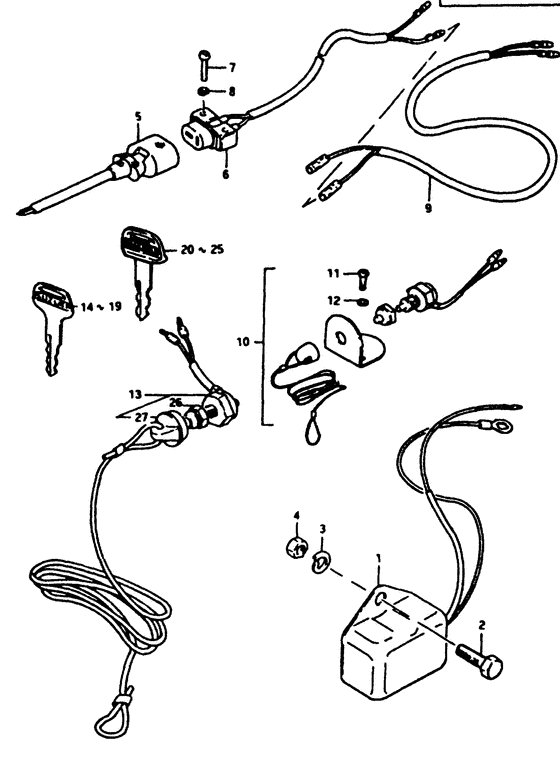 7
8
5
6
9
20 ~ 25
14 ~ 19
11
12
10
13
26
27
4
3
1
2