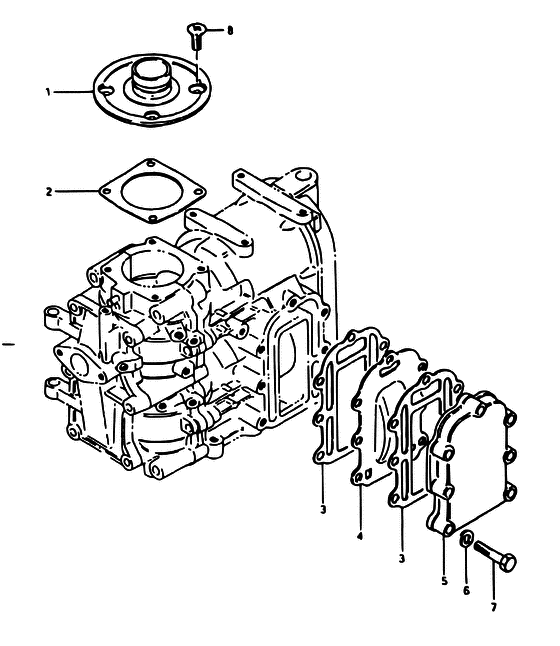 8
1
2
3
4
3
5
6
7