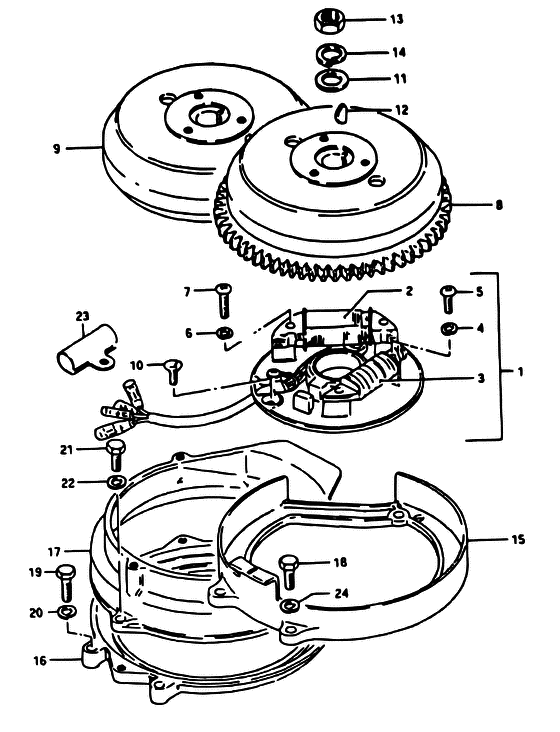 13
14
11
12
9
8
7
2
5
23
6
4
10
3
1
21
22
17
15
19
18
20
24
16