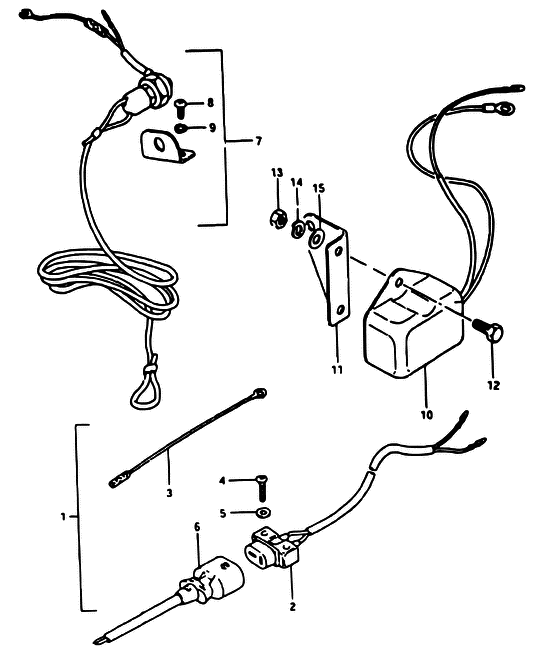 8
9
7
13
14
15
11
12
10
3
4
5
1
6
2