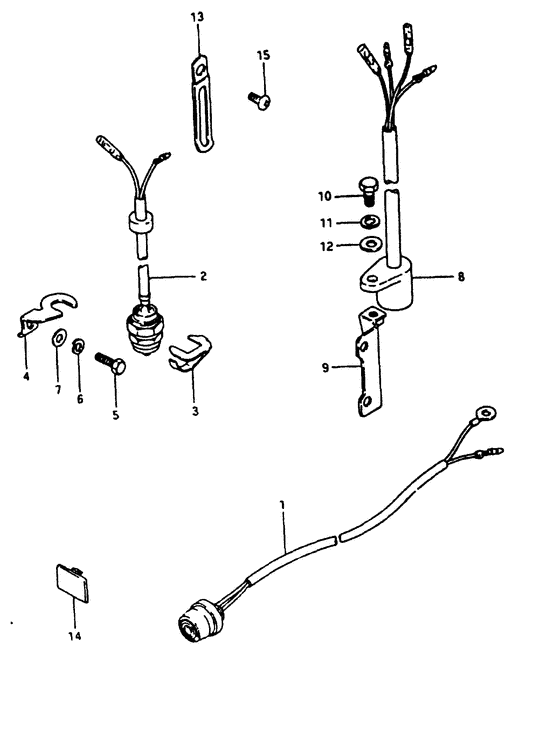 13
15
10
11
12
2
8
4
7
6
5
3
9
1
14