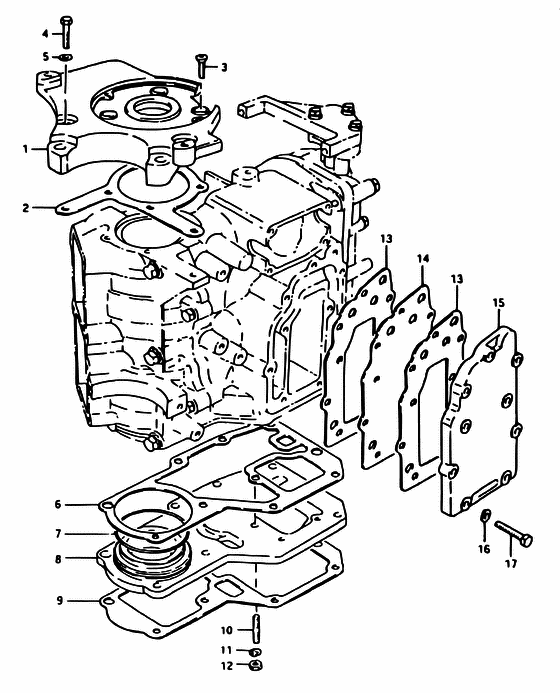 4
5
3
1
2
13
14
13
15
6
7
8
9
16
17
10
11
12