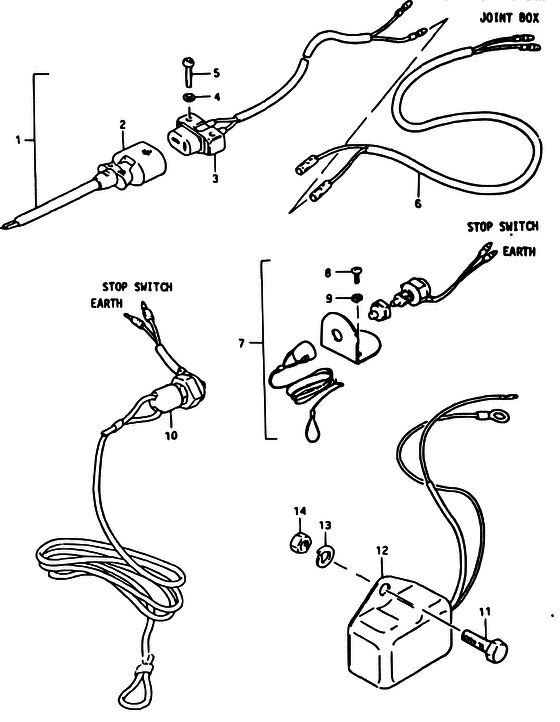 JOINT BOX

1
2
5
4
3
6

STOP SWITCH
EARTH

STOP SWITCH
EARTH

8
9
7
10

14
13
12
11