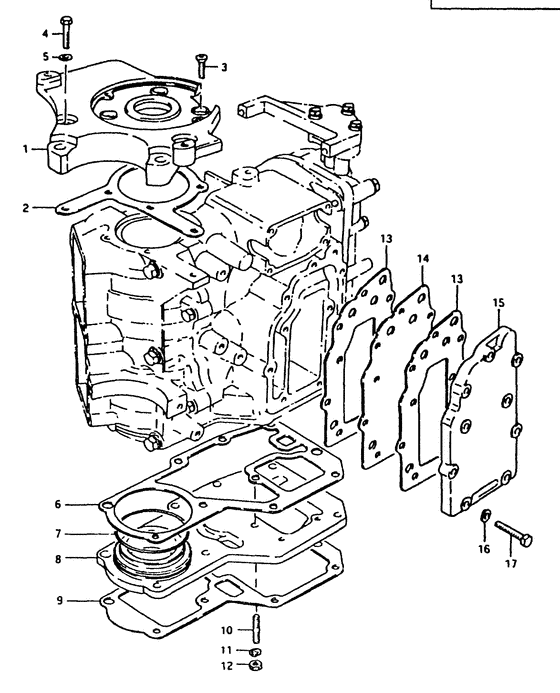 4
5
3
1
2
13
14
13
15
6
7
8
9
16
17
10
11
12