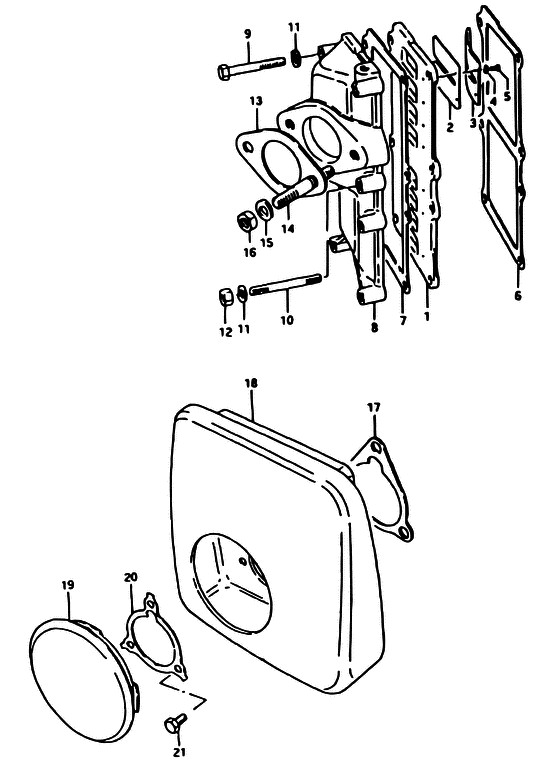 9
11
13
2
3
4
5
14
16
15
12
11
10
8
7
1
6
18
17
19
20
21