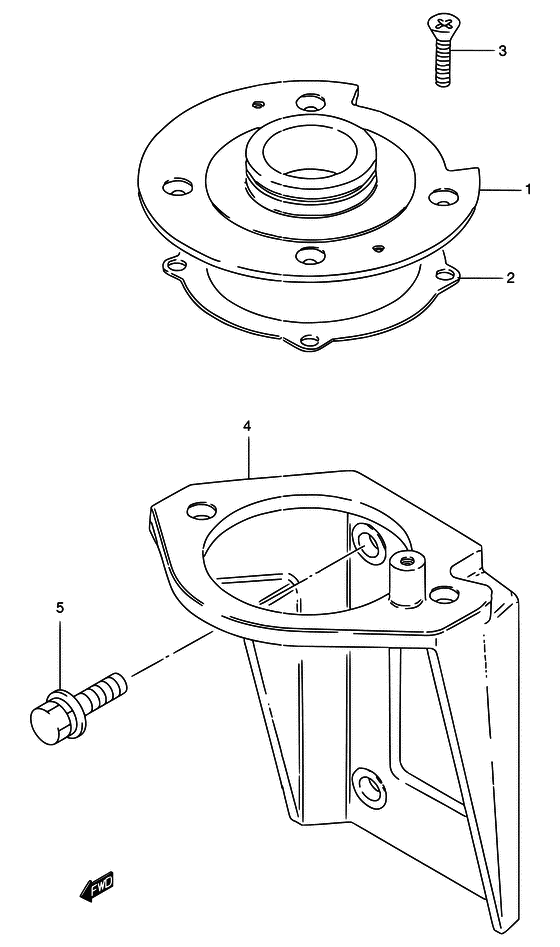 3
1
2
4
5
FWD