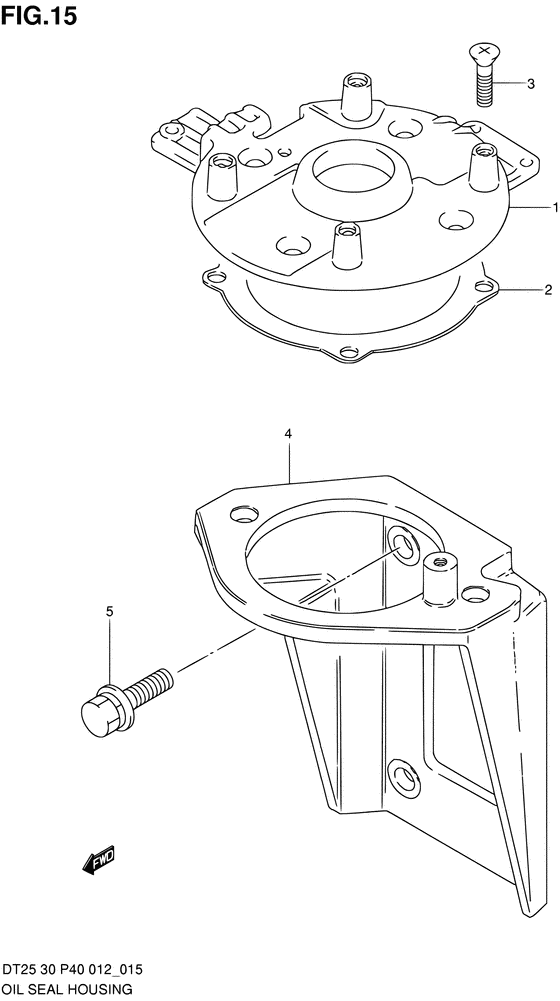 FIG.15

3

1

2

4

5

FWD

DT25 30 P40 012_015
OIL SEAL HOUSING