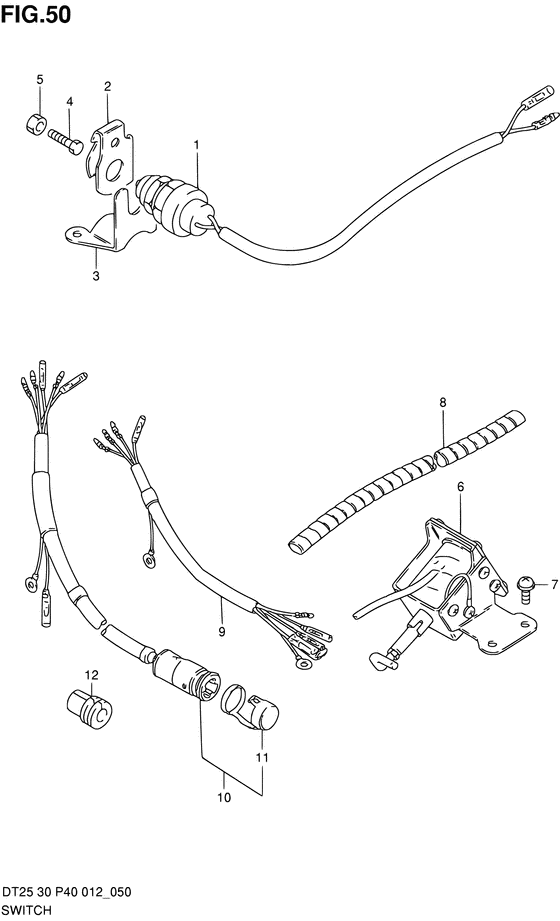 FIG.50

5
4
2
1
3

8
6
7
9
12
11
10

DT25 30 P40 012_050
SWITCH