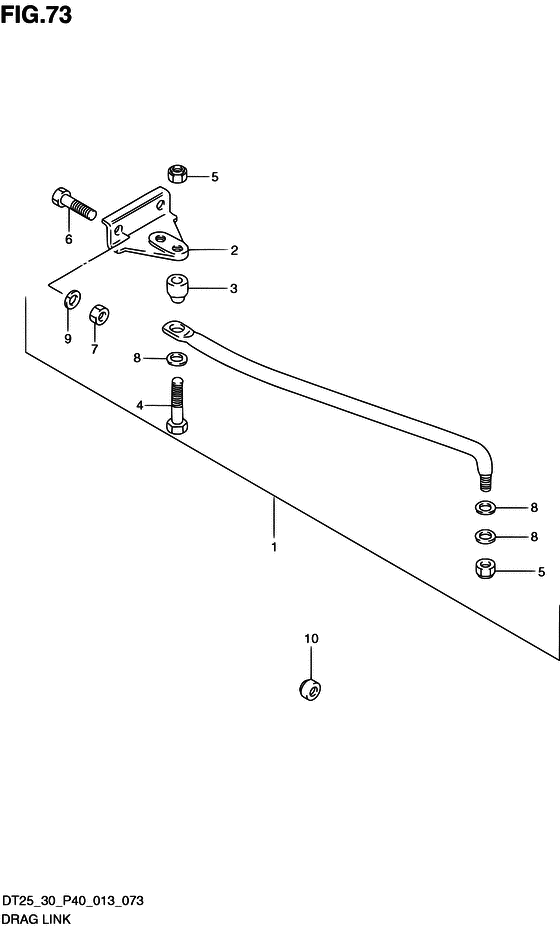 FIG.73

5
6
2
3
9
7
8
4
8
8
5
1
10

DT25_30_P40_013_073
DRAG LINK