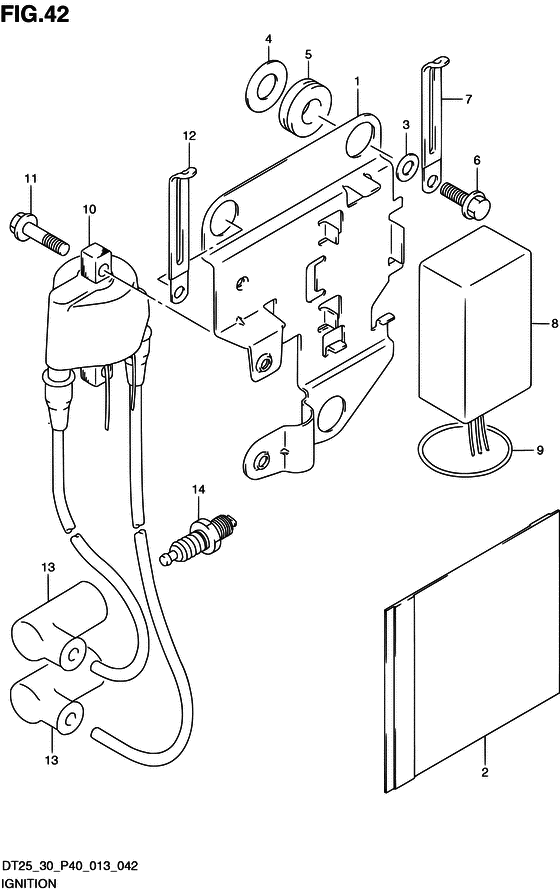 FIG.42

4
5
1
7
3
12
6
11
10
8
9
14
13
13
2

DT25_30_P40_013_042
IGNITION