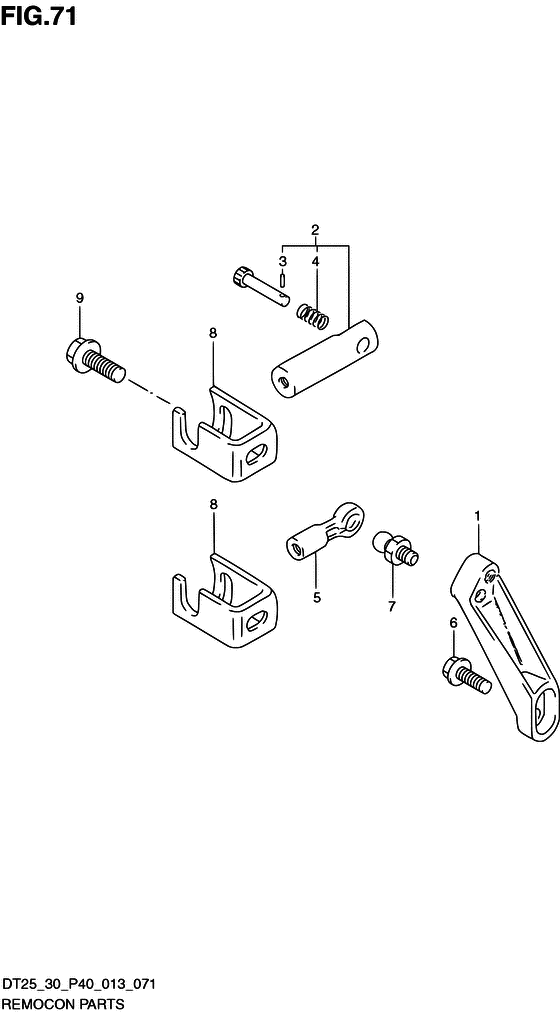 FIG.71

2
3
4
9
8
8
5
7
1
6

DT25_30_P40_013_071
REMOCON PARTS