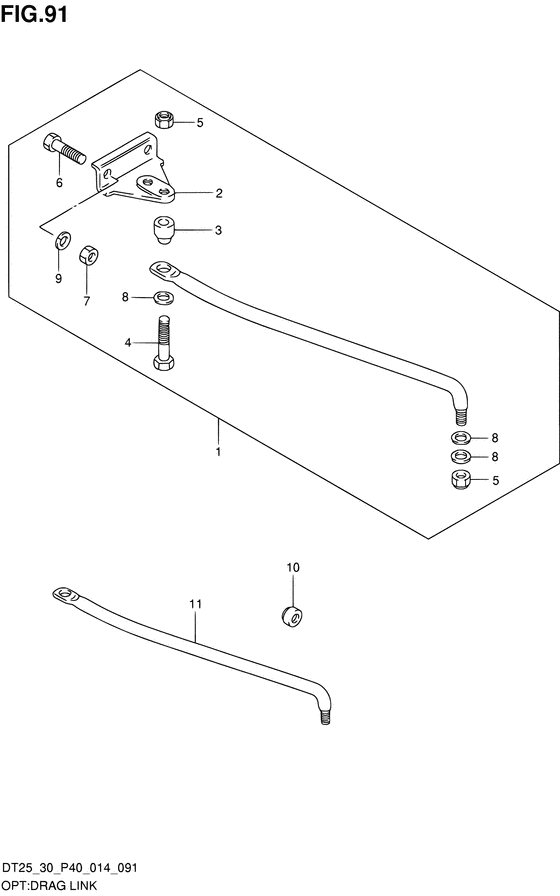 FIG.91

5
6
2
3
9
7
8
4
1
8
8
5
10
11

DT25_30_P40_014_091
OPT:DRAG LINK