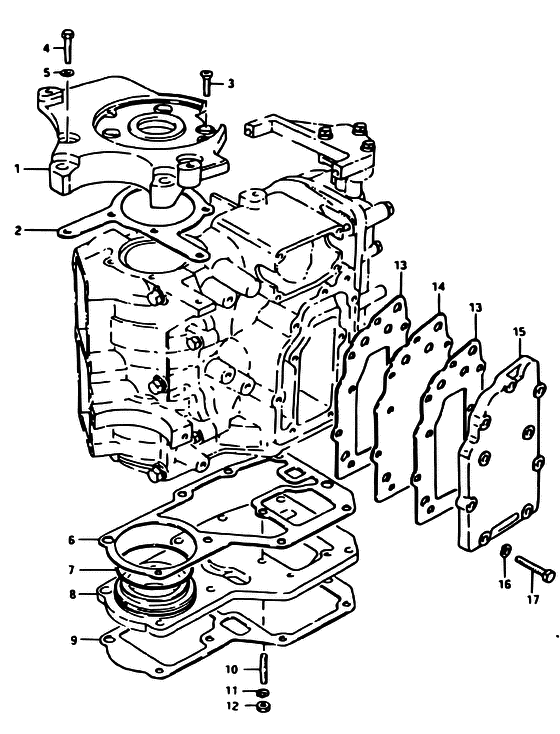 4
5
3
1
2
13
14
13
15
6
7
8
9
16
17
10
11
12