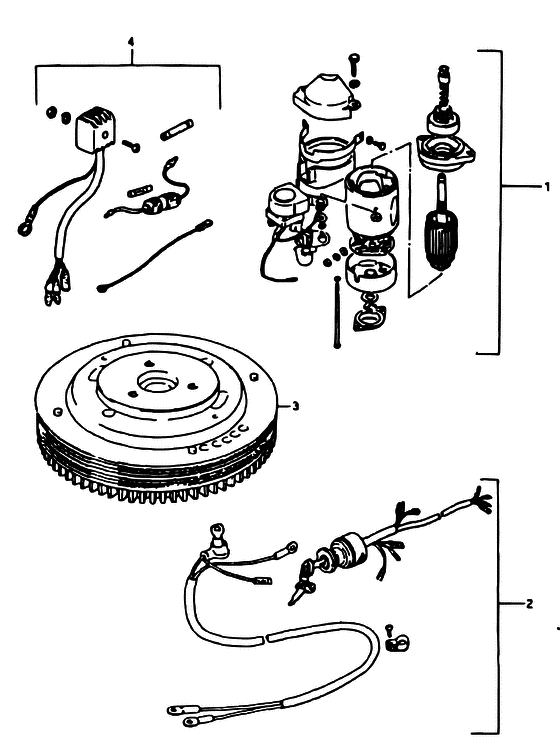 4
1
3
2