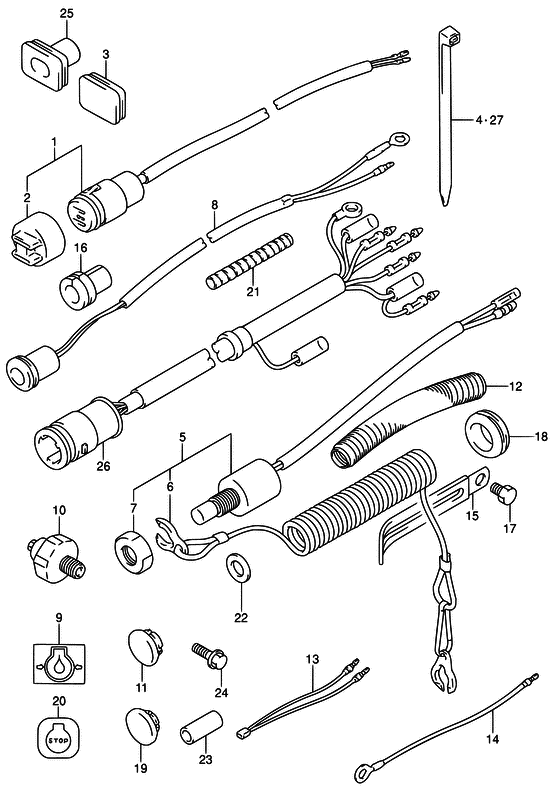 25
3
4·27
1
2
8
16
21
12
18
26
5
6
7
10
15
17
22
9
11
24
13
20
STOP
19
23
14