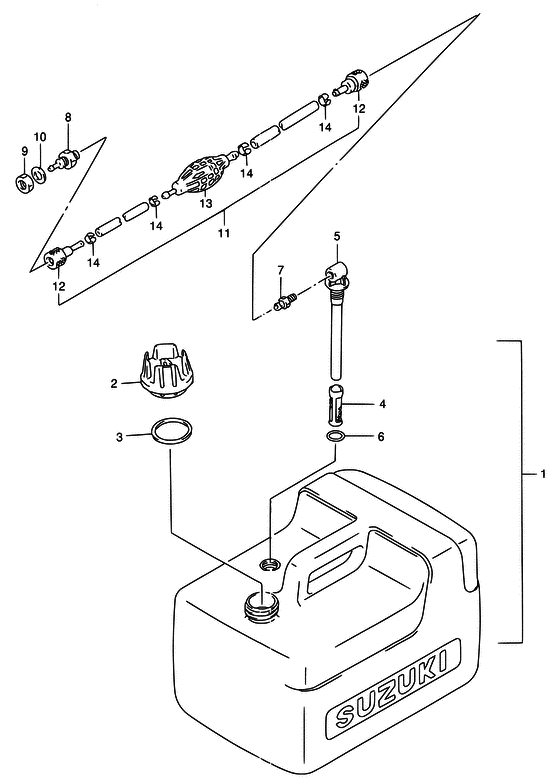 8
10
9
12
14
14
13
14
14
12
11
5
7
2
4
3
6
1
SUZUKI