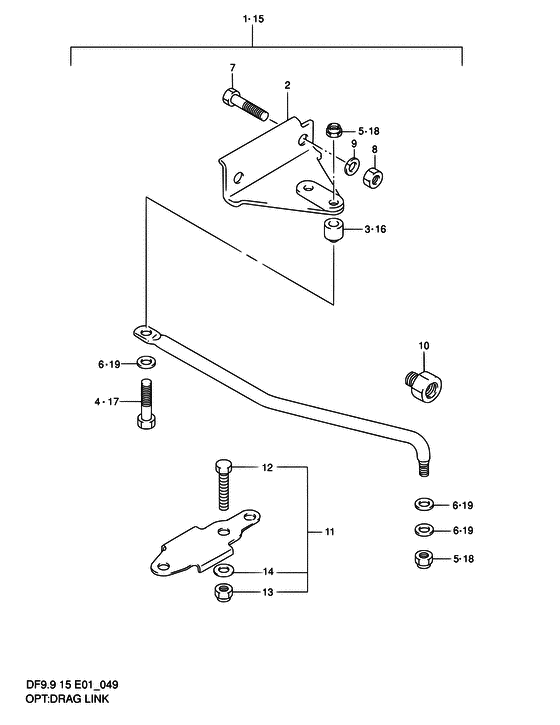 1·15
7
2
5·18
9
8
3·16
10
6·19
4·17
12
11
6·19
6·19
5·18
14
13

DF9.9 15 E01_049
OPT:DRAG LINK