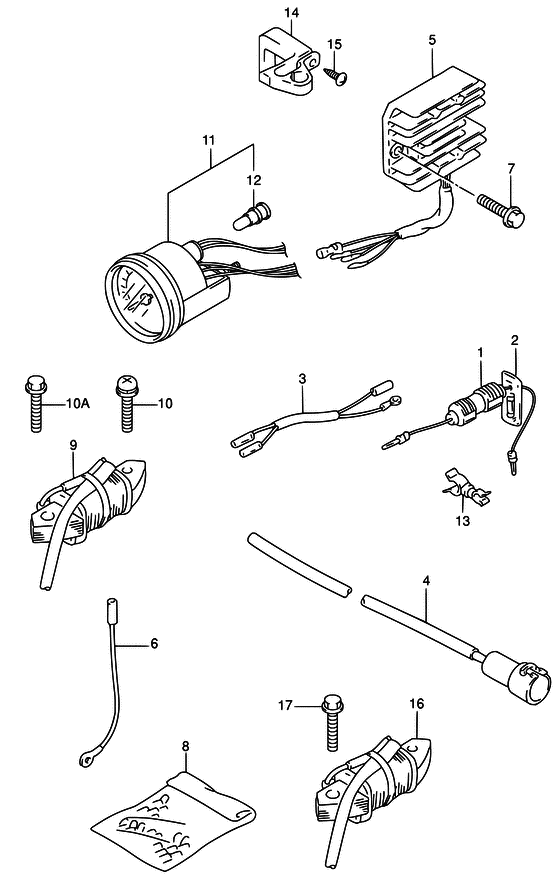 14
15
5
11
12
7
1
2
3
10A
10
9
13
4
6
17
16
8