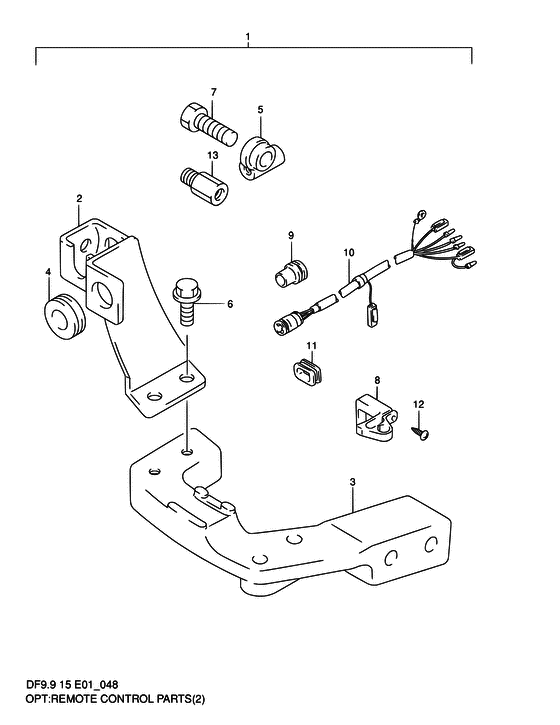 1
7
5
13
2
9
10
4
6
11
8
12
3
DF9.9 15 E01_048
OPT:REMOTE CONTROL PARTS(2)