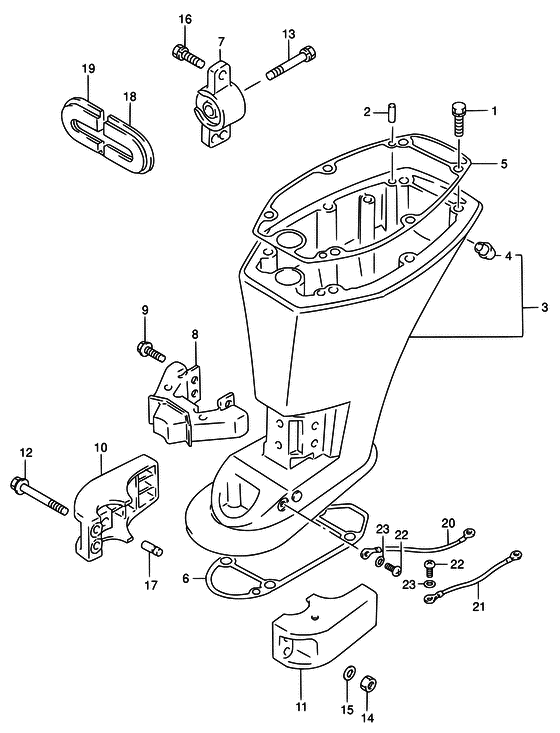 16
7
13
19
18
2
1
5
4
3
9
8
12
10
17
6
23
22
20
22
23
21
11
15
14