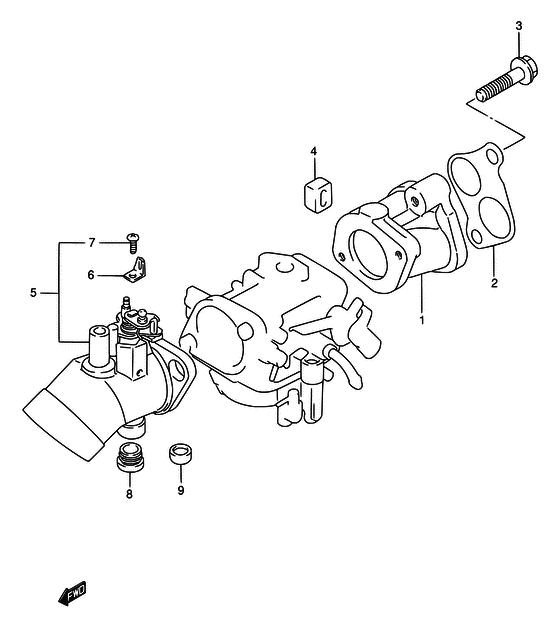 3

4

C

7

6

5

2

1

8

9

FWD