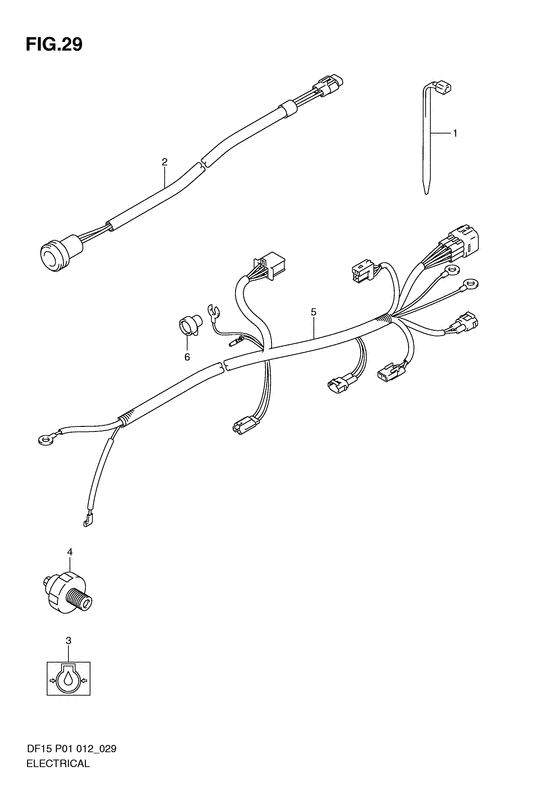 FIG.29

2

1

5

6

4

3

DF15 P01 012_029
ELECTRICAL