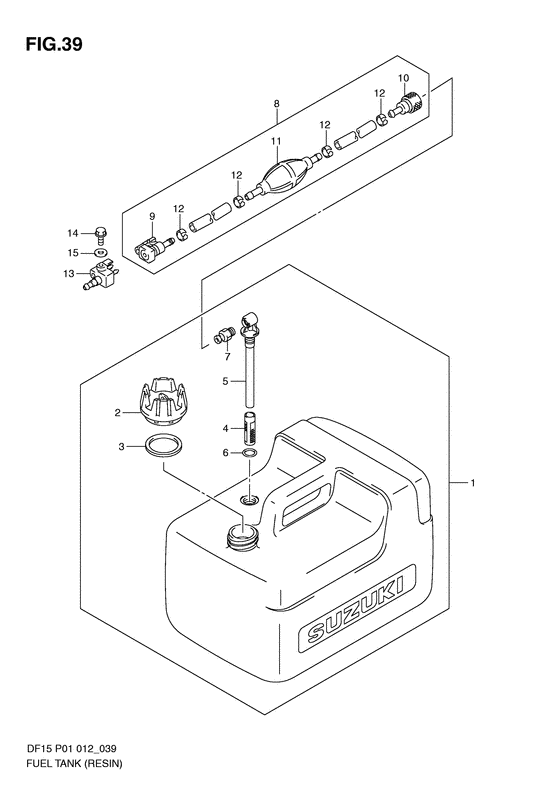 FIG.39

8
10
12
12
11
12
9
12
14
15
13
7
5
2
4
3
6
1
SUZUKI

DF15 P01 012_039
FUEL TANK (RESIN)