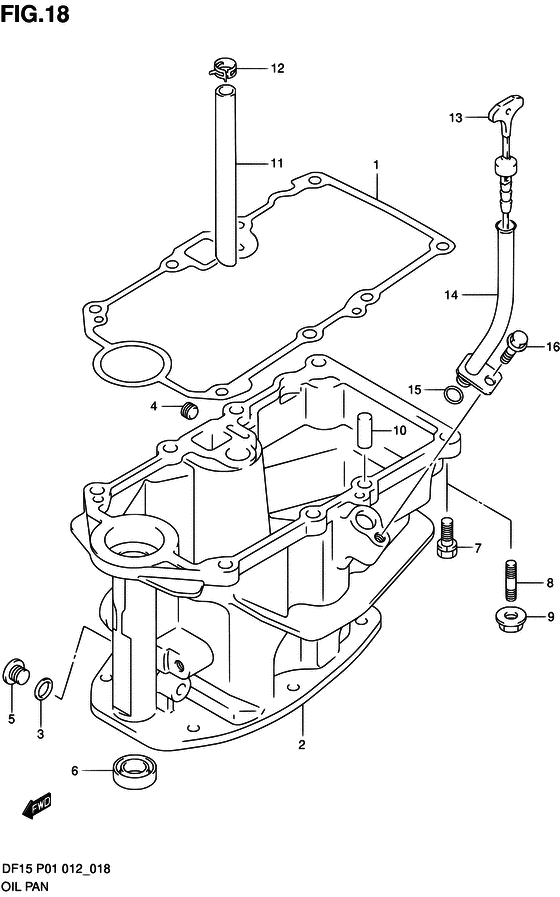 FIG.18

12
13
11
1
14
16
15
4
10
7
8
9
5
3
2
6
FWD

DF15 P01 012_018
OIL PAN