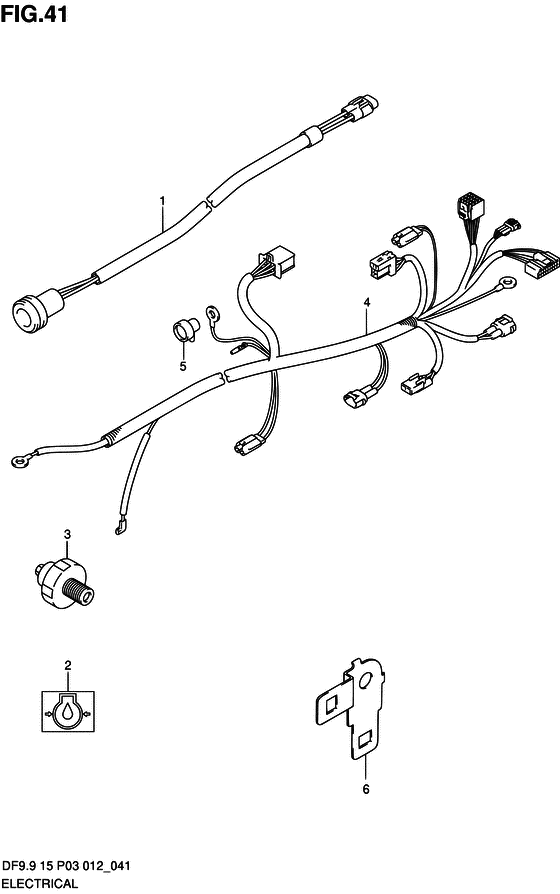 FIG.41

1

4

5

3

2

6

DF9.9 15 P03 012_041
ELECTRICAL