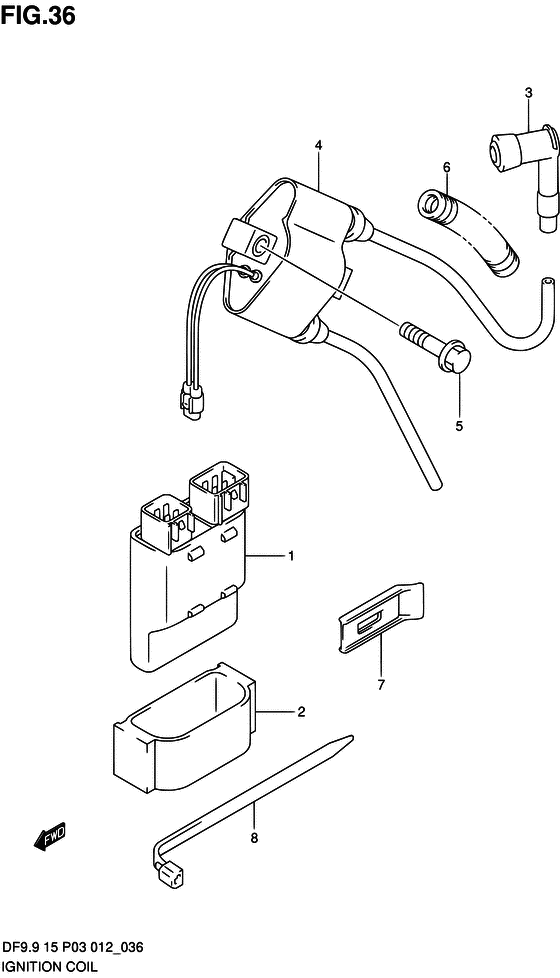 FIG.36

3
4
6
5
1
7
2
8
FWD

DF9.9 15 P03 012_036
IGNITION COIL