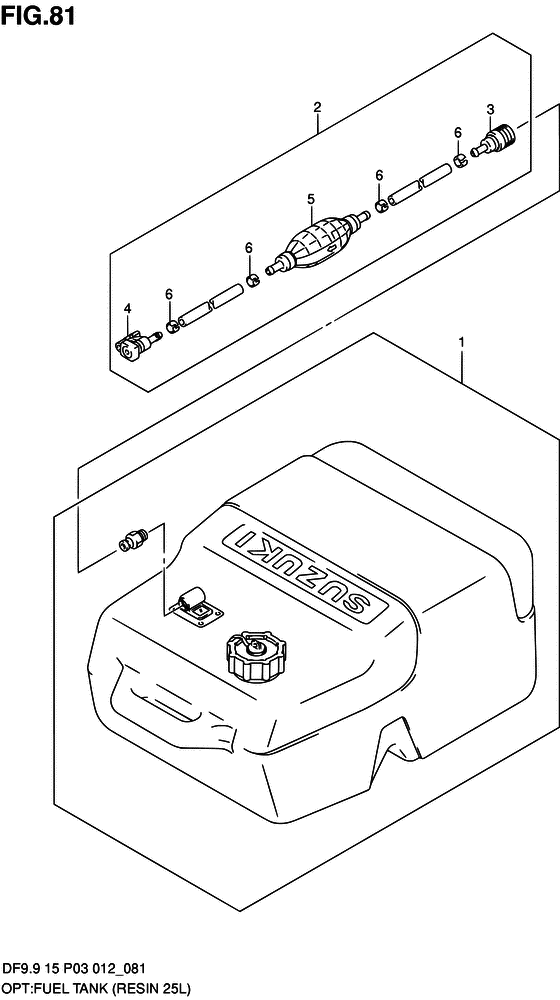 FIG.81

2
3
6
6
5
6
6
4
1

SUZUKI

DF9.9 15 P03 012_081
OPT:FUEL TANK (RESIN 25L)