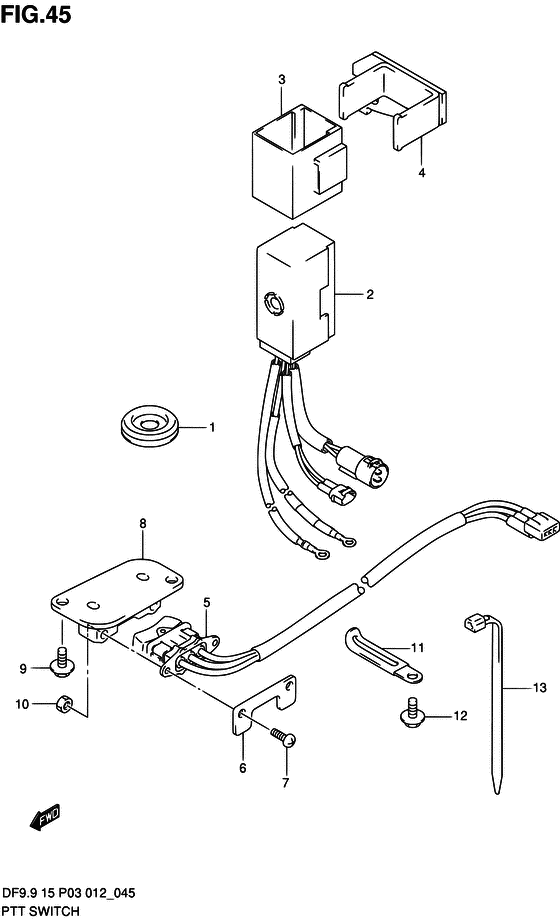 FIG.45

3

4

2

1

8

5

11

13

9

10

12

6

7

FWD

DF9.9 15 P03 012_045
PTT SWITCH