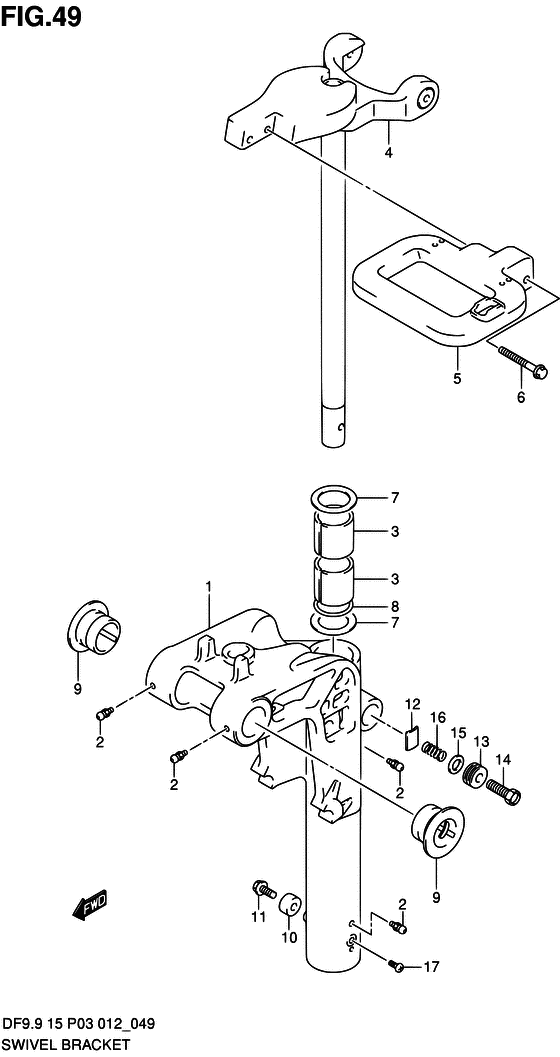 FIG.49

4

5

6

7

3

3

8

7

1

9

2

2

12

16

15

13

14

2

9

FWD

11

10

2

17

DF9.9 15 P03 012_049
SWIVEL BRACKET