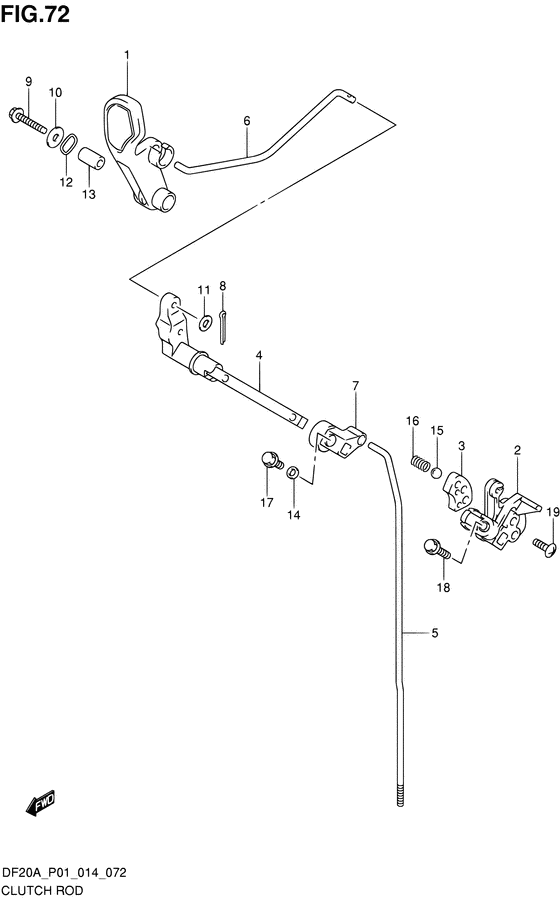 FIG.72

1
9
10
6
12
13
11
8
4
7
16
15
3
2
19
17
14
18
5
FWD

DF20A_P01_014_072
CLUTCH ROD