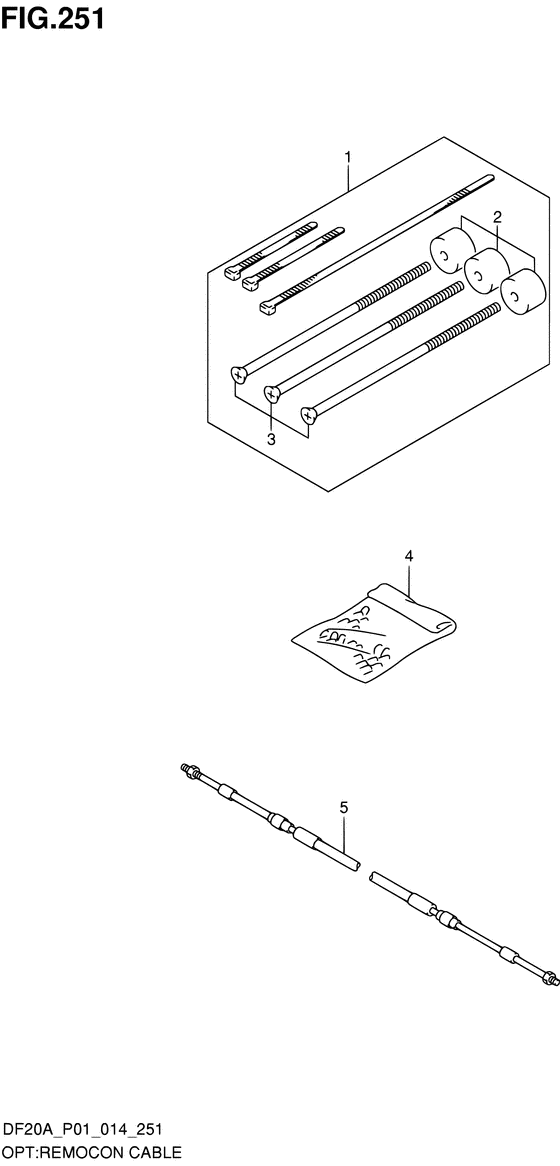 FIG.251

1

2

3

4

5

DF20A_P01_014_251
OPT:REMOCON CABLE