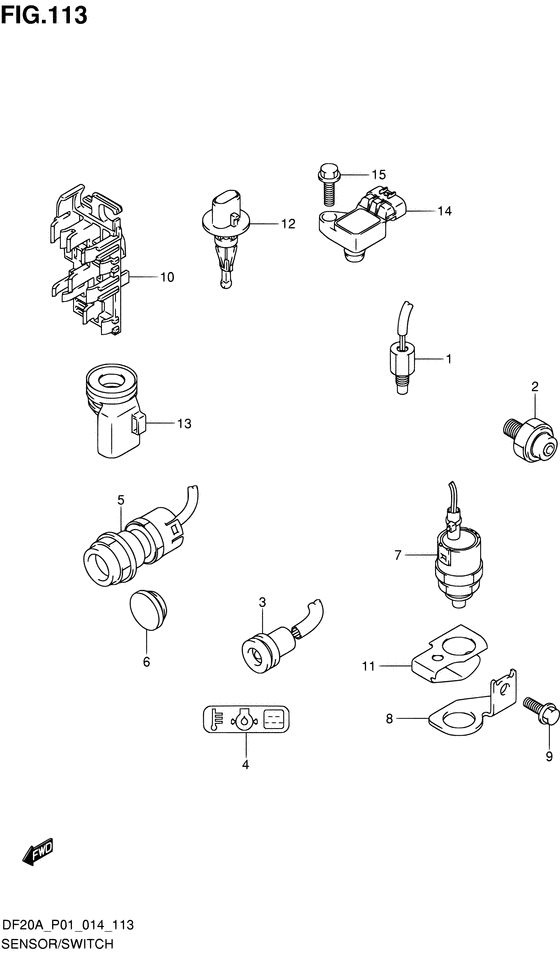 FIG.113

15
12
14
10
1
2
13
5
7
3
6
11
8
9
4

FWD

DF20A_P01_014_113
SENSOR/SWITCH