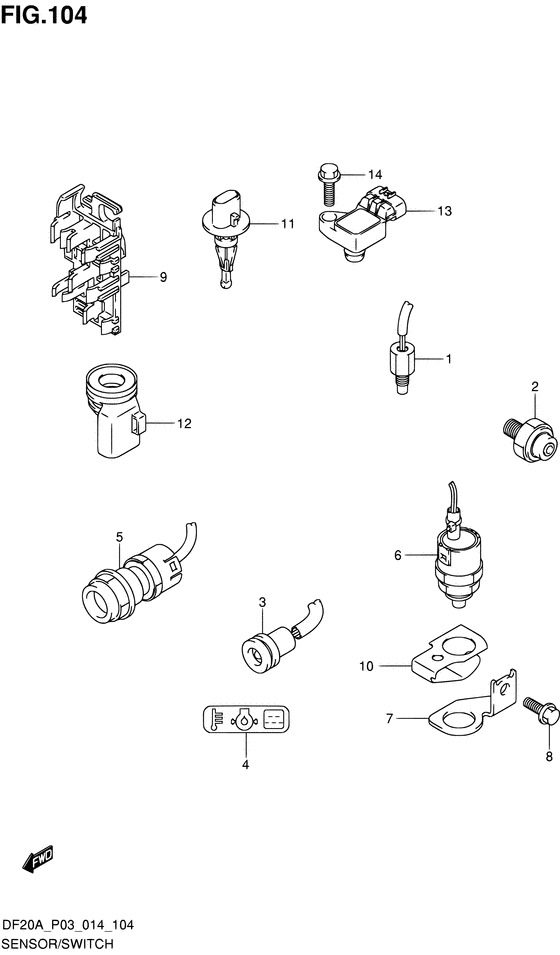 FIG.104

14
11
13
9
1
2
12
5
6
3
10
7
8
4

FWD

DF20A_P03_014_104
SENSOR/SWITCH