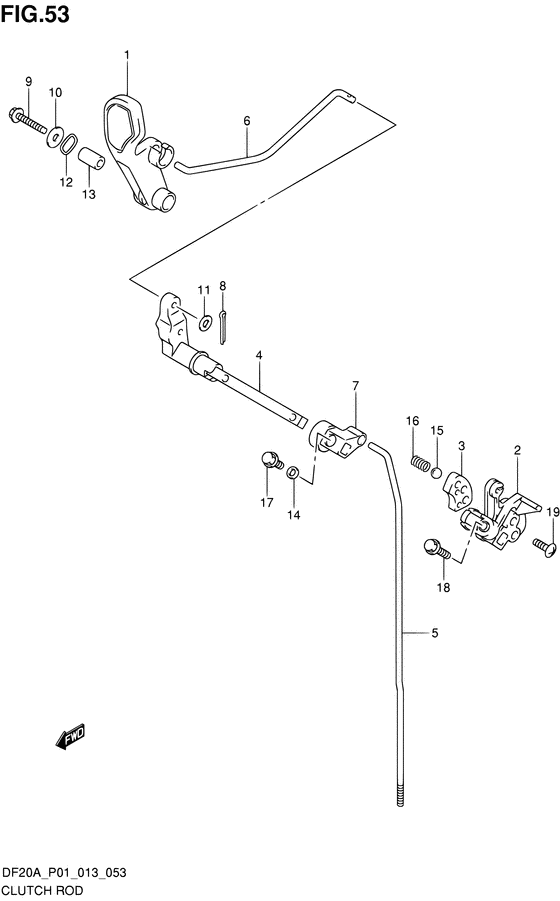 FIG.53

1
9
10
6
12
13
11
8
4
7
16
15
3
2
17
14
19
18
5
FWD

DF20A_P01_013_053
CLUTCH ROD