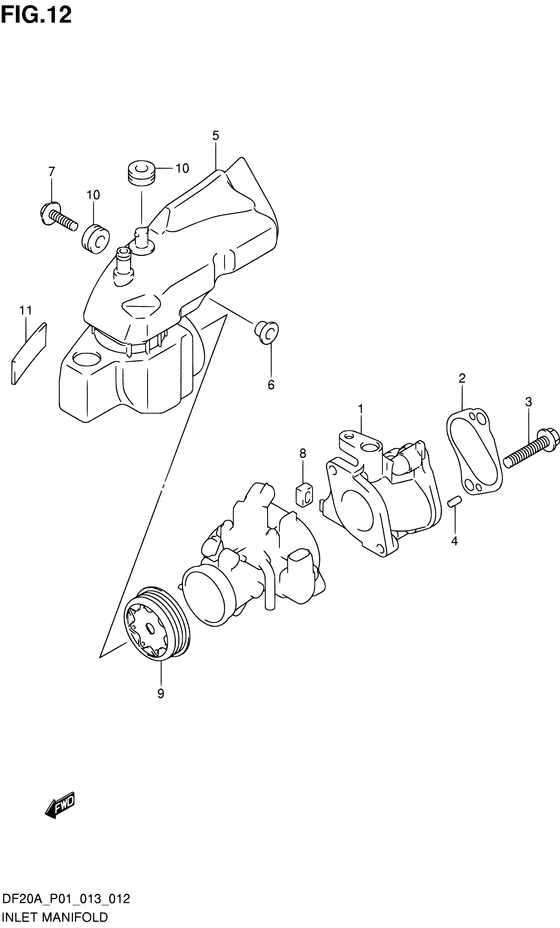 FIG.12

5

7

10

10

11

6

2

1

3

8

4

9

FWD

DF20A_P01_013_012
INLET MANIFOLD